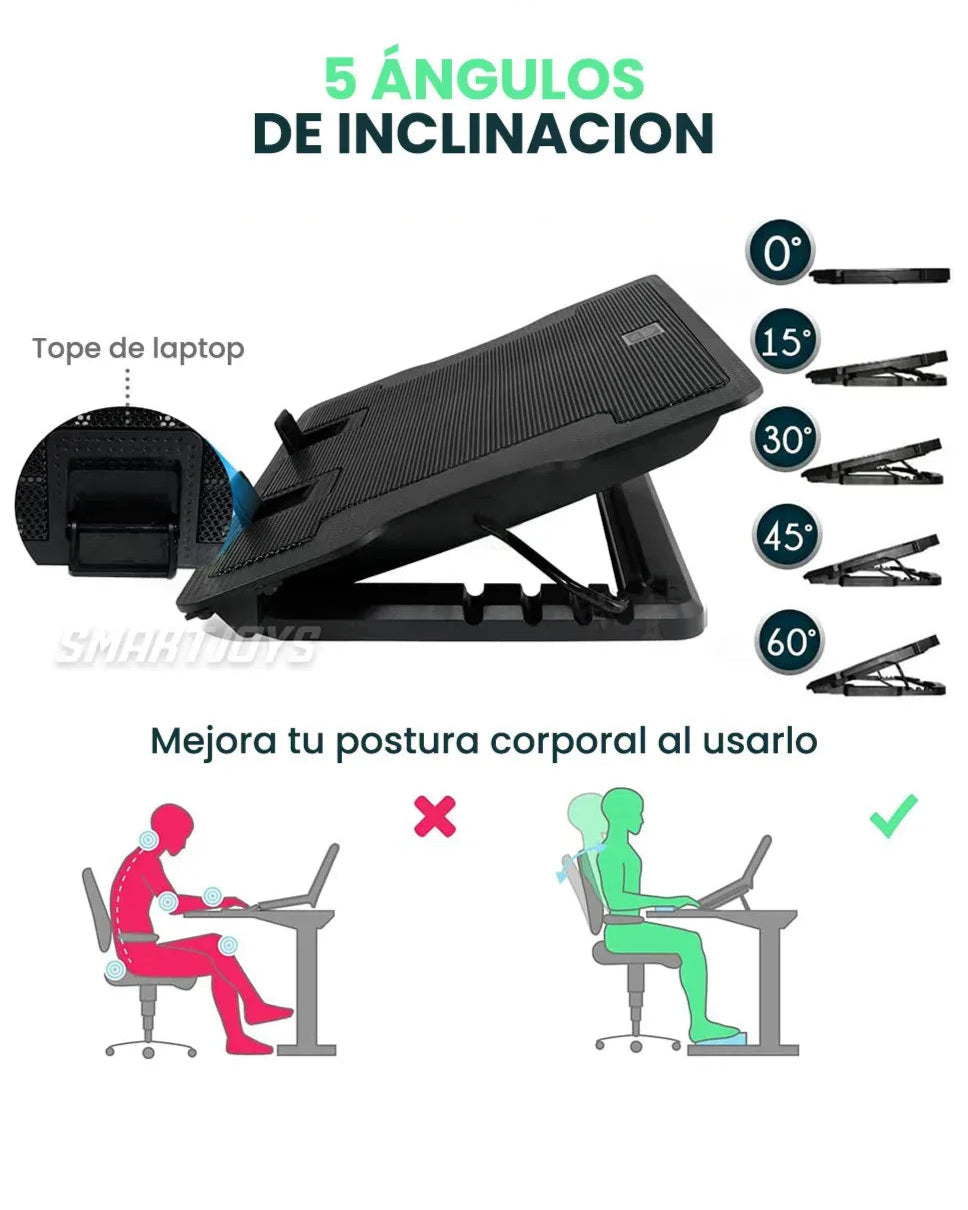 5 ÁNGULOS
DE INCLINACION

Tope de laptop

0°
15°
30°
45°
60°

SMARTJOYS

Mejora tu postura corporal al usarlo